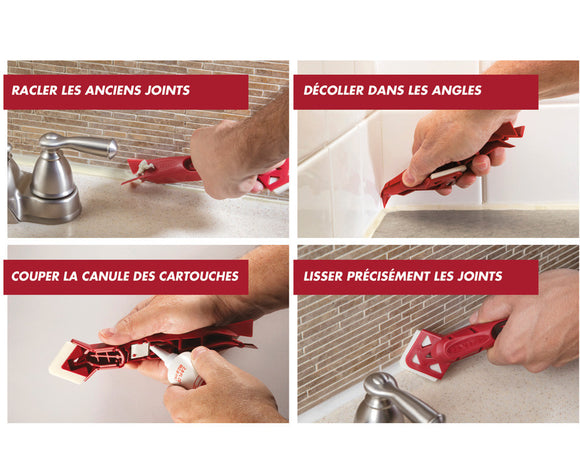 RACLER LES ANCIENS JOINTS

DÉCOLLER DANS LES ANGLES

COUPER LA CANULE DES CARTOUCHES

LISSER PRÉCISÉMENT LES JOINTS