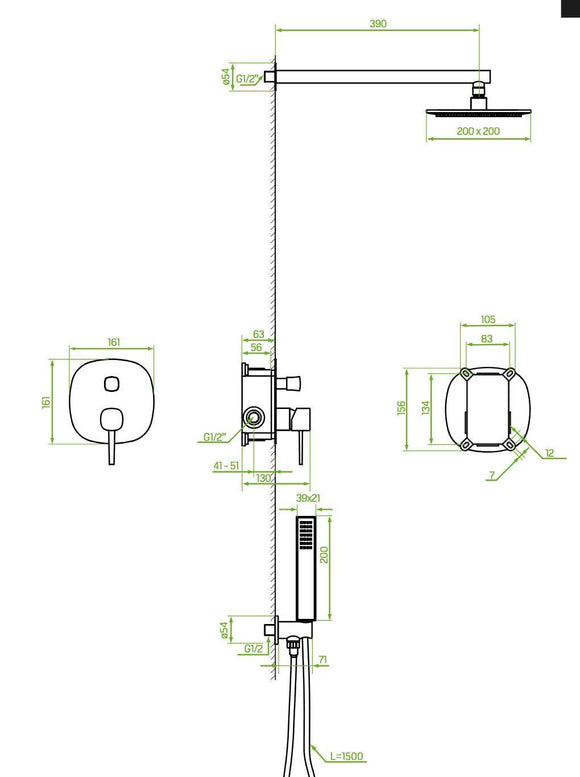 390

ø54
G1/2"

200 x 200

161
161

63
56

G1/2"

41 - 51
130

105
83

156
134

12
7

39x21

200

ø54
G1/2

71

L=1500