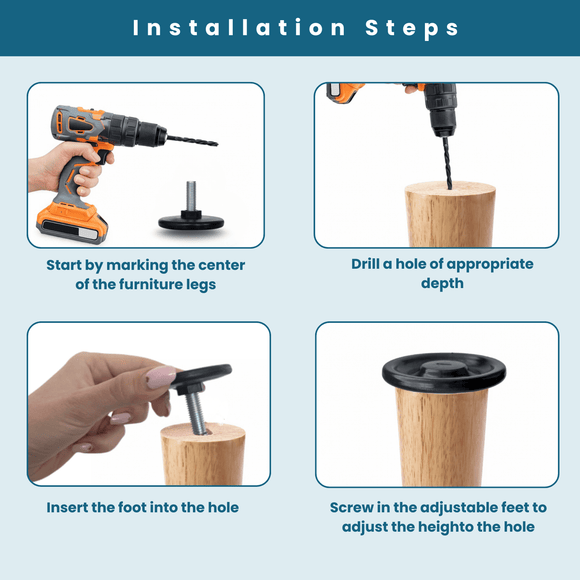 Installation Steps

Start by marking the center of the furniture legs

Drill a hole of appropriate depth

Insert the foot into the hole

Screw in the adjustable feet to adjust the heighto the hole