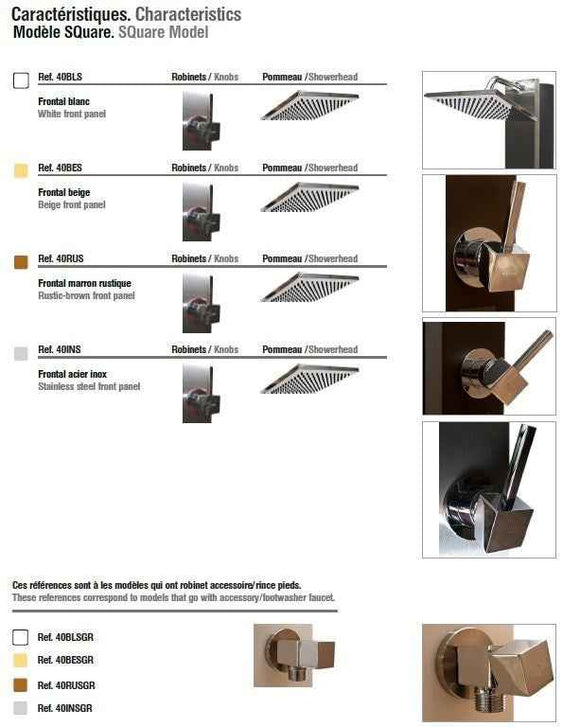 Caractéristiques. Characteristics
Modèle SQuare. SQuare Model

Ref. 40BLS Robinets / Knobs Pommeau /Showerhead

Frontal blanc
White front panel

Ref. 40BES Robinets / Knobs Pommeau /Showerhead

Frontal beige
Beige front panel

Ref. 40RUS Robinets / Knobs Pommeau /Showerhead

Frontal marron rustique
Rustic-brown front panel

Ref. 40INS Robinets / Knobs Pommeau /Showerhead

Frontal acier inox
Stainless steel front panel

Ces références sont à les modèles qui ont robinet accessoire/rince pieds.
These references correspond to models that go with accessory/footwasher faucet.

Ref. 40BLSGR
Ref. 40BESGR
Ref. 40RUSGR
Ref. 40INSGR