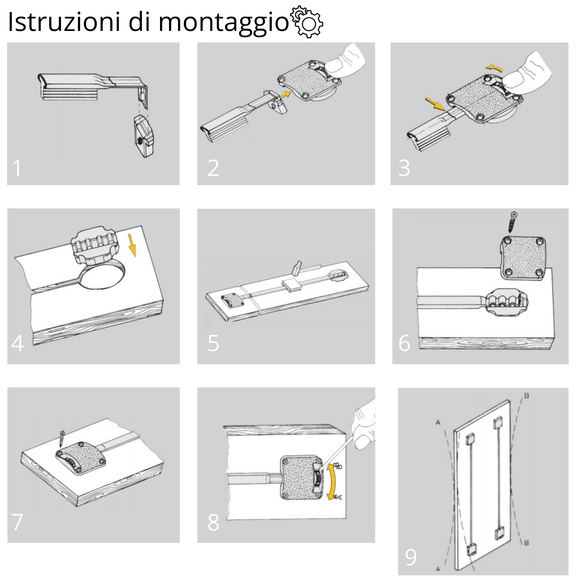 Istruzioni di montaggio

1

2

3

4

5

6

7

8

9

A

B

B

A