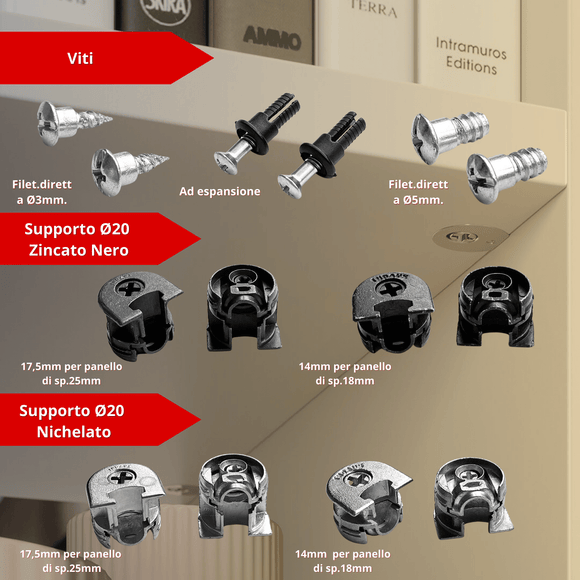 SKIRA

AMMO

TERRA

Intramuros Editions

Viti

Filet.dirett a Ø3mm.

Ad espansione

Filet.dirett a Ø5mm.

Supporto Ø20 Zincato Nero

17,5mm per panello di sp.25mm

14mm per panello di sp.18mm

Supporto Ø20 Nichelato

17,5mm per panello di sp.25mm

14mm per panello di sp.18mm