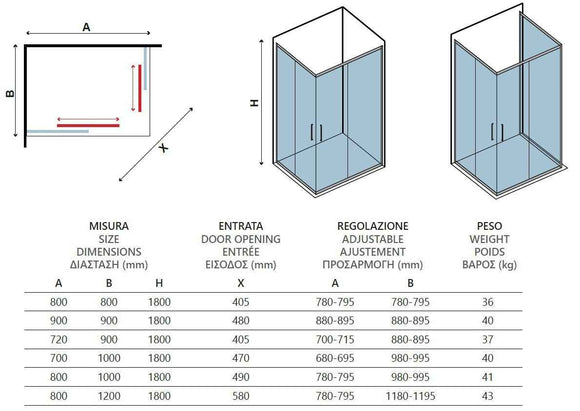 A

B

X

H

| MISURA SIZE DIMENSIONS ΔΙΑΣΤΑΣΗ (mm) | | | ENTRATA DOOR OPENING ENTRÉE ΕΙΣΟΔΟΣ (mm) | REGOLAZIONE ADJUSTABLE AJUSTEMENT ΠΡΟΣΑΡΜΟΓΗ (mm) | | PESO WEIGHT POIDS ΒΑΡΟΣ (kg) |
|---|---|---|---|---|---|---|
| A | B | H | X | A | B | |
| 800 | 800 | 1800 | 405 | 780-795 | 780-795 | 36 |
| 900 | 900 | 1800 | 480 | 880-895 | 880-895 | 40 |
| 720 | 900 | 1800 | 405 | 700-715 | 880-895 | 37 |
| 700 | 1000 | 1800 | 470 | 680-695 | 980-995 | 40 |
| 800 | 1000 | 1800 | 490 | 780-795 | 980-995 | 41 |
| 800 | 1200 | 1800 | 580 | 780-795 | 1180-1195 | 43 |