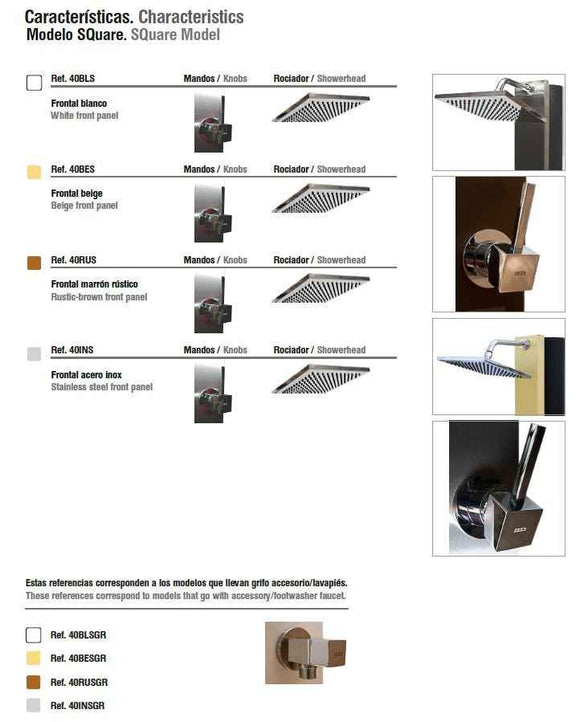 Características. Characteristics
Modelo SQuare. SQuare Model

Ref. 40BLS
Mandos / Knobs
Rociador / Showerhead
Frontal blanco
White front panel

Ref. 40BES
Mandos / Knobs
Rociador / Showerhead
Frontal beige
Beige front panel

Ref. 40RUS
Mandos / Knobs
Rociador / Showerhead
Frontal marrón rústico
Rustic-brown front panel

Ref. 40INS
Mandos / Knobs
Rociador / Showerhead
Frontal acero inox
Stainless steel front panel

Estas referencias corresponden a los modelos que llevan grifo accesorio/lavapiés.
These references correspond to models that go with accessory/footwasher faucet.

Ref. 40BLSGR
Ref. 40BESGR
Ref. 40RUSGR
Ref. 40INSGR