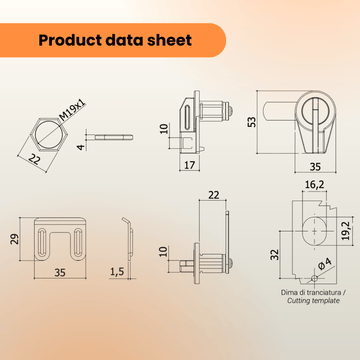 Product data sheet

M19x1

22

4

10

17

53

35

29

35

1,5

22

10

16,2

19,2

32

Ø4

Dima di tranciatura / Cutting template