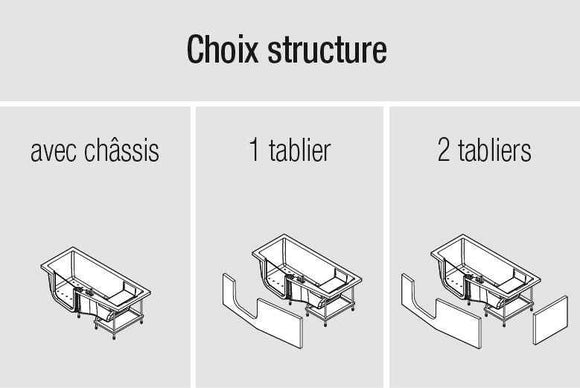 Choix structure

avec châssis

1 tablier

2 tabliers