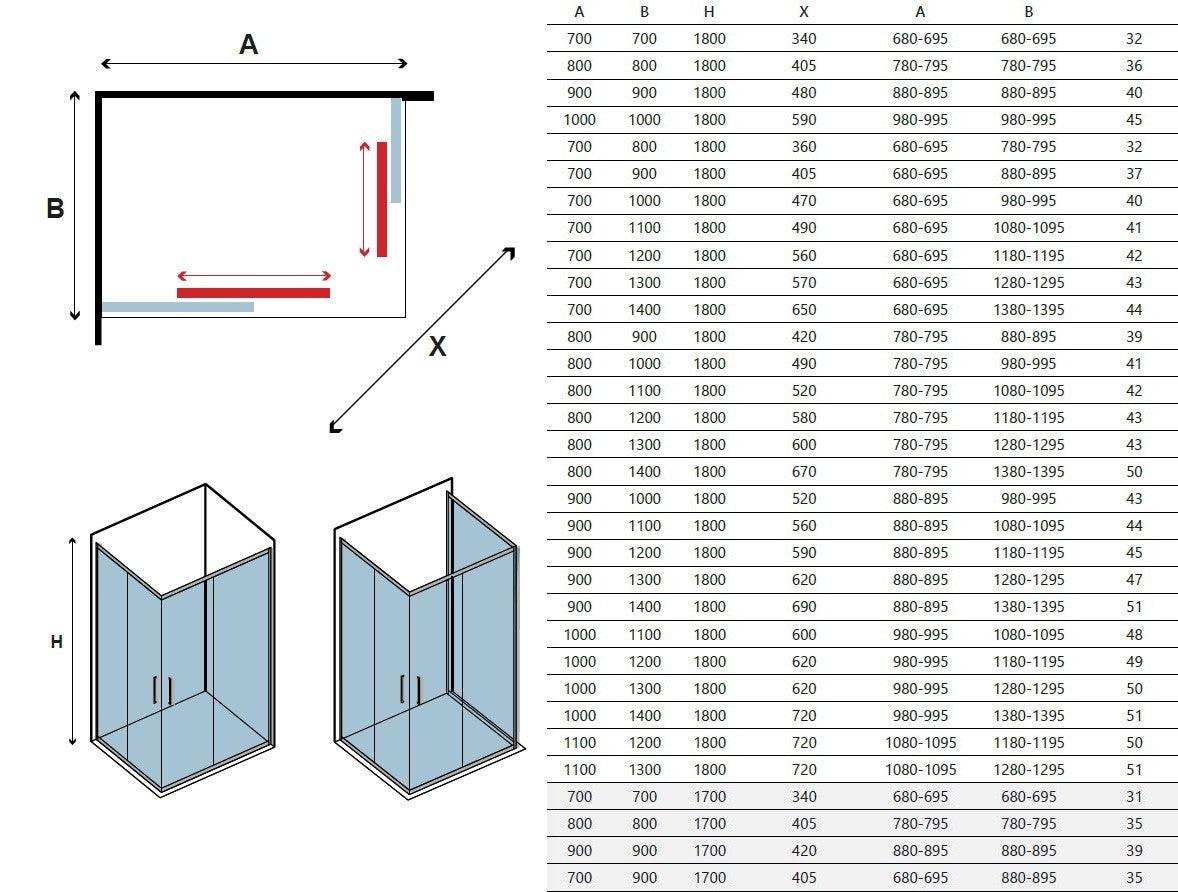 A

B

X

H

| A | B | H | X | A | B | |
|---|---|---|---|---|---|---|
| 700 | 700 | 1800 | 340 | 680-695 | 680-695 | 32 |
| 800 | 800 | 1800 | 405 | 780-795 | 780-795 | 36 |
| 900 | 900 | 1800 | 480 | 880-895 | 880-895 | 40 |
| 1000 | 1000 | 1800 | 590 | 980-995 | 980-995 | 45 |
| 700 | 800 | 1800 | 360 | 680-695 | 780-795 | 32 |
| 700 | 900 | 1800 | 405 | 680-695 | 880-895 | 37 |
| 700 | 1000 | 1800 | 470 | 680-695 | 980-995 | 40 |
| 700 | 1100 | 1800 | 490 | 680-695 | 1080-1095 | 41 |
| 700 | 1200 | 1800 | 560 | 680-695 | 1180-1195 | 42 |
| 700 | 1300 | 1800 | 570 | 680-695 | 1280-1295 | 43 |
| 700 | 1400 | 1800 | 650 | 680-695 | 1380-1395 | 44 |
| 800 | 900 | 1800 | 420 | 780-795 | 880-895 | 39 |
| 800 | 1000 | 1800 | 490 | 780-795 | 980-995 | 41 |
| 800 | 1100 | 1800 | 520 | 780-795 | 1080-1095 | 42 |
| 800 | 1200 | 1800 | 580 | 780-795 | 1180-1195 | 43 |
| 800 | 1300 | 1800 | 600 | 780-795 | 1280-1295 | 43 |
| 800 | 1400 | 1800 | 670 | 780-795 | 1380-1395 | 50 |
| 900 | 1000 | 1800 | 520 | 880-895 | 980-995 | 43 |
| 900 | 1100 | 1800 | 560 | 880-895 | 1080-1095 | 44 |
| 900 | 1200 | 1800 | 590 | 880-895 | 1180-1195 | 45 |
| 900 | 1300 | 1800 | 620 | 880-895 | 1280-1295 | 47 |
| 900 | 1400 | 1800 | 690 | 880-895 | 1380-1395 | 51 |
| 1000 | 1100 | 1800 | 600 | 980-995 | 1080-1095 | 48 |
| 1000 | 1200 | 1800 | 620 | 980-995 | 1180-1195 | 49 |
| 1000 | 1300 | 1800 | 620 | 980-995 | 1280-1295 | 50 |
| 1000 | 1400 | 1800 | 720 | 980-995 | 1380-1395 | 51 |
| 1100 | 1200 | 1800 | 720 | 1080-1095 | 1180-1195 | 50 |
| 1100 | 1300 | 1800 | 720 | 1080-1095 | 1280-1295 | 51 |
| 700 | 700 | 1700 | 340 | 680-695 | 680-695 | 31 |
| 800 | 800 | 1700 | 405 | 780-795 | 780-795 | 35 |
| 900 | 900 | 1700 | 420 | 880-895 | 880-895 | 39 |
| 700 | 900 | 1700 | 405 | 680-695 | 880-895 | 35 |