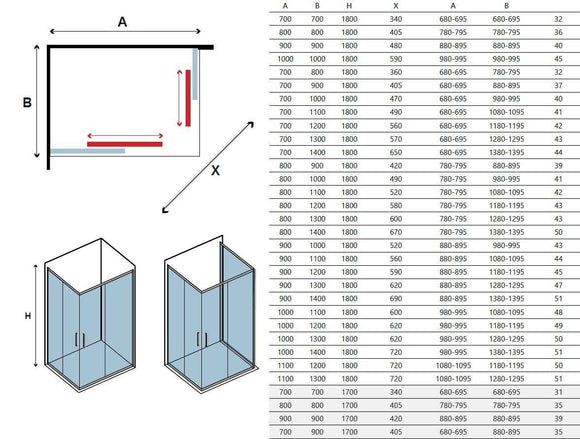 A

B

X

H

| A | B | H | X | A | B | |
|---|---|---|---|---|---|---|
| 700 | 700 | 1800 | 340 | 680-695 | 680-695 | 32 |
| 800 | 800 | 1800 | 405 | 780-795 | 780-795 | 36 |
| 900 | 900 | 1800 | 480 | 880-895 | 880-895 | 40 |
| 1000 | 1000 | 1800 | 590 | 980-995 | 980-995 | 45 |
| 700 | 800 | 1800 | 360 | 680-695 | 780-795 | 32 |
| 700 | 900 | 1800 | 405 | 680-695 | 880-895 | 37 |
| 700 | 1000 | 1800 | 470 | 680-695 | 980-995 | 40 |
| 700 | 1100 | 1800 | 490 | 680-695 | 1080-1095 | 41 |
| 700 | 1200 | 1800 | 560 | 680-695 | 1180-1195 | 42 |
| 700 | 1300 | 1800 | 570 | 680-695 | 1280-1295 | 43 |
| 700 | 1400 | 1800 | 650 | 680-695 | 1380-1395 | 44 |
| 800 | 900 | 1800 | 420 | 780-795 | 880-895 | 39 |
| 800 | 1000 | 1800 | 490 | 780-795 | 980-995 | 41 |
| 800 | 1100 | 1800 | 520 | 780-795 | 1080-1095 | 42 |
| 800 | 1200 | 1800 | 580 | 780-795 | 1180-1195 | 43 |
| 800 | 1300 | 1800 | 600 | 780-795 | 1280-1295 | 43 |
| 800 | 1400 | 1800 | 670 | 780-795 | 1380-1395 | 50 |
| 900 | 1000 | 1800 | 520 | 880-895 | 980-995 | 43 |
| 900 | 1100 | 1800 | 560 | 880-895 | 1080-1095 | 44 |
| 900 | 1200 | 1800 | 590 | 880-895 | 1180-1195 | 45 |
| 900 | 1300 | 1800 | 620 | 880-895 | 1280-1295 | 47 |
| 900 | 1400 | 1800 | 690 | 880-895 | 1380-1395 | 51 |
| 1000 | 1100 | 1800 | 600 | 980-995 | 1080-1095 | 48 |
| 1000 | 1200 | 1800 | 620 | 980-995 | 1180-1195 | 49 |
| 1000 | 1300 | 1800 | 620 | 980-995 | 1280-1295 | 50 |
| 1000 | 1400 | 1800 | 720 | 980-995 | 1380-1395 | 51 |
| 1100 | 1200 | 1800 | 720 | 1080-1095 | 1180-1195 | 50 |
| 1100 | 1300 | 1800 | 720 | 1080-1095 | 1280-1295 | 51 |
| 700 | 700 | 1700 | 340 | 680-695 | 680-695 | 31 |
| 800 | 800 | 1700 | 405 | 780-795 | 780-795 | 35 |
| 900 | 900 | 1700 | 420 | 880-895 | 880-895 | 39 |
| 700 | 900 | 1700 | 405 | 680-695 | 880-895 | 35 |