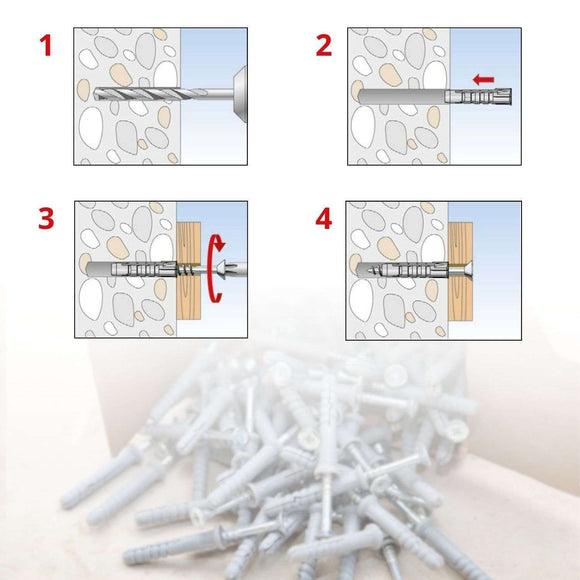 1

2

3

4