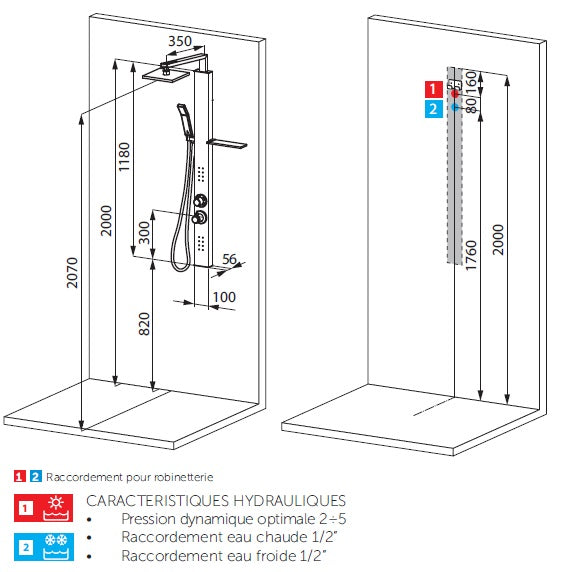 350
1180
2000
2070
300
56
100
820

1
2
160
80
1760
2000

1 2 Raccordement pour robinetterie

1
2

CARACTERISTIQUES HYDRAULIQUES
• Pression dynamique optimale 2÷5
• Raccordement eau chaude 1/2"
• Raccordement eau froide 1/2"