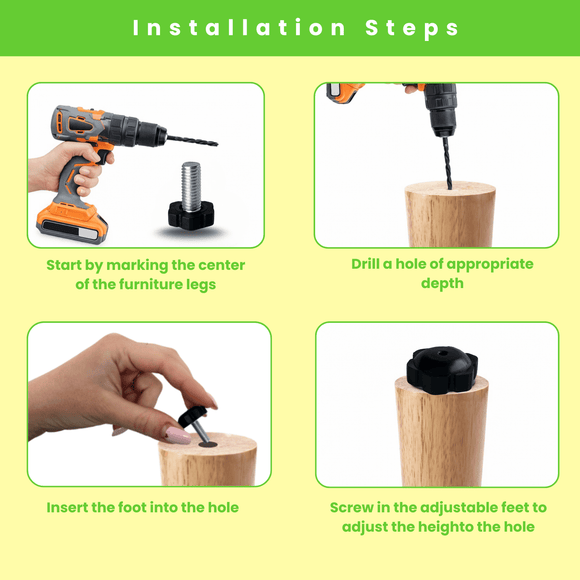 Installation Steps

Start by marking the center of the furniture legs

Drill a hole of appropriate depth

Insert the foot into the hole

Screw in the adjustable feet to adjust the heighto the hole