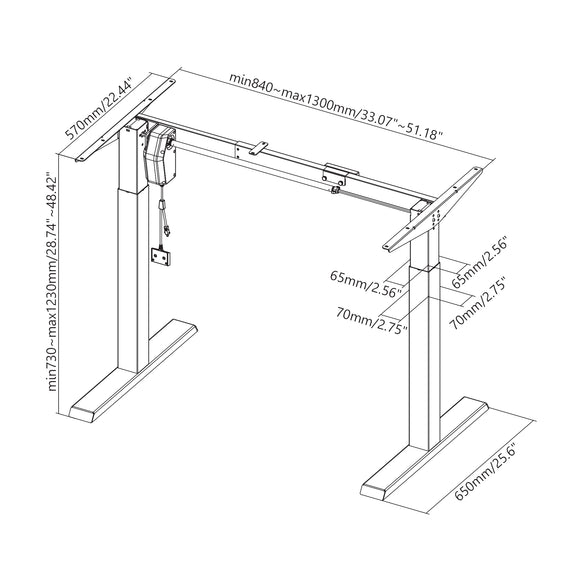 570mm/22.44"

min840~max1300mm/33.07"~51.18"

min730~max1230mm/28.74"~48.42"

65mm/2.56"

65mm/2.56"

70mm/2.75"

70mm/2.75"

650mm/25.6"