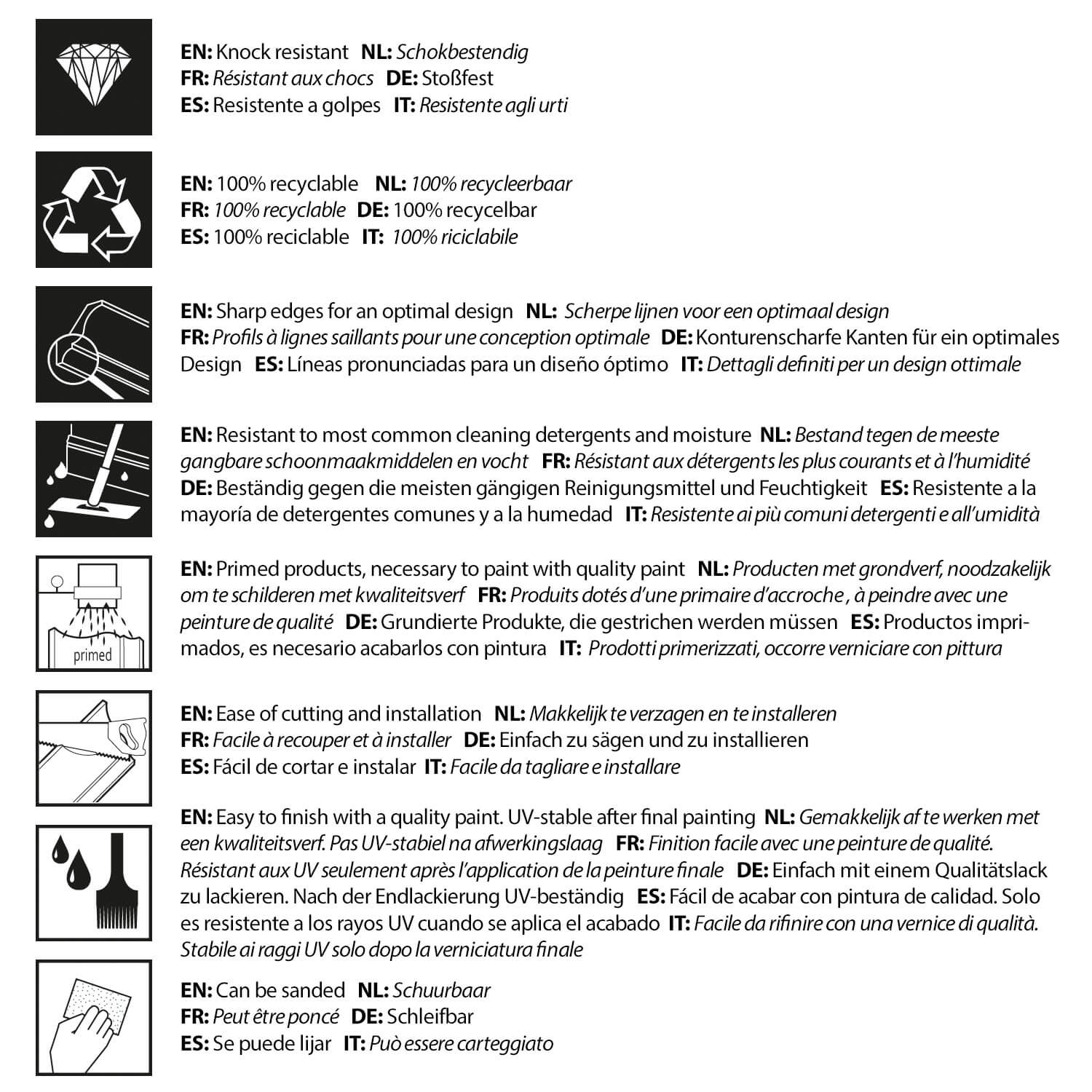 EN: Knock resistant NL: Schokbestendig
FR: Résistant aux chocs DE: Stoßfest
ES: Resistente a golpes IT: Resistente agli urti

EN: 100% recyclable NL: 100% recycleerbaar
FR: 100% recyclable DE: 100% recycelbar
ES: 100% reciclable IT: 100% riciclabile

EN: Sharp edges for an optimal design NL: Scherpe lijnen voor een optimaal design
FR: Profils à lignes saillants pour une conception optimale DE: Konturenscharfe Kanten für ein optimales Design ES: Líneas pronunciadas para un diseño óptimo IT: Dettagli definiti per un design ottimale

EN: Resistant to most common cleaning detergents and moisture NL: Bestand tegen de meeste gangbare schoonmaakmiddelen en vocht FR: Résistant aux détergents les plus courants et à l'humidité DE: Beständig gegen die meisten gängigen Reinigungsmittel und Feuchtigkeit ES: Resistente a la mayoría de detergentes comunes y a la humedad IT: Resistente ai più comuni detergenti e all'umidità

primed

EN: Primed products, necessary to paint with quality paint NL: Producten met grondverf, noodzakelijk om te schilderen met kwaliteitsverf FR: Produits dotés d'une primaire d'accroche , à peindre avec une peinture de qualité DE: Grundierte Produkte, die gestrichen werden müssen ES: Productos imprimados, es necesario acabarlos con pintura IT: Prodotti primerizzati, occorre verniciare con pittura

EN: Ease of cutting and installation NL: Makkelijk te verzagen en te installeren
FR: Facile à recouper et à installer DE: Einfach zu sägen und zu installieren
ES: Fácil de cortar e instalar IT: Facile da tagliare e installare

EN: Easy to finish with a quality paint. UV-stable after final painting NL: Gemakkelijk af te werken met een kwaliteitsverf. Pas UV-stabiel na afwerkingslaag FR: Finition facile avec une peinture de qualité. Résistant aux UV seulement après l'application de la peinture finale DE: Einfach mit einem Qualitätslack zu lackieren. Nach der Endlackierung UV-beständig ES: Fácil de acabar con pintura de calidad. Solo es resistente a los rayos UV cuando se aplica el acabado IT: Facile da rifinire con una vernice di qualità. Stabile ai raggi UV solo dopo la verniciatura finale

EN: Can be sanded NL: Schuurbaar
FR: Peut être poncé DE: Schleifbar
ES: Se puede lijar IT: Può essere carteggiato